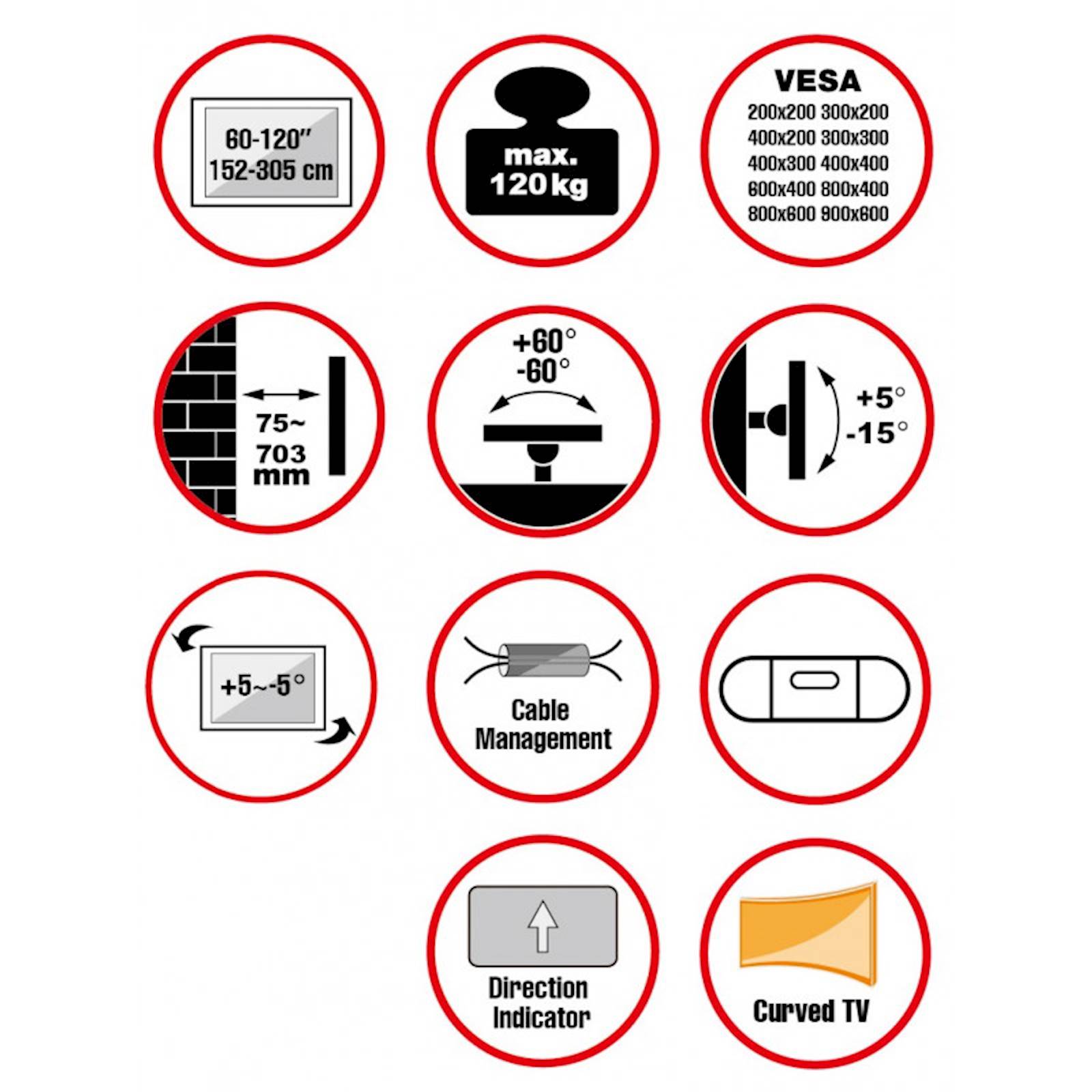 60-120″
152-305 cm

max.
120 kg

VESA
200x200 300x200
400x200 300x300
400x300 400x400
600x400 800x400
800x600 900x600

75~
703
mm

+60°
-60°

+5°
-15°

+5~-5°

Cable
Management

Direction
Indicator

Curved TV